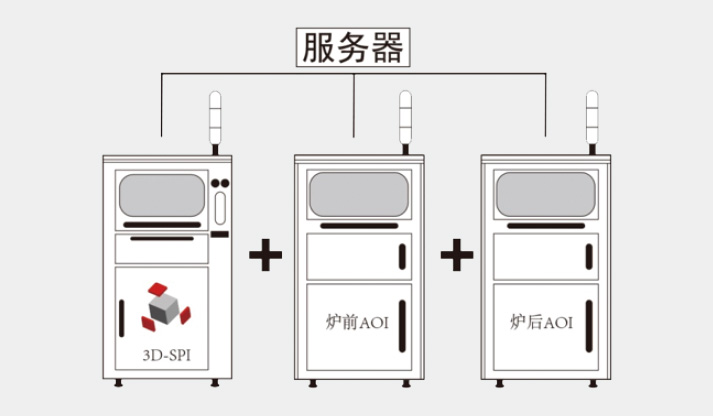 服务器

3D-SPI

+

炉前AOI

+

炉后AOI